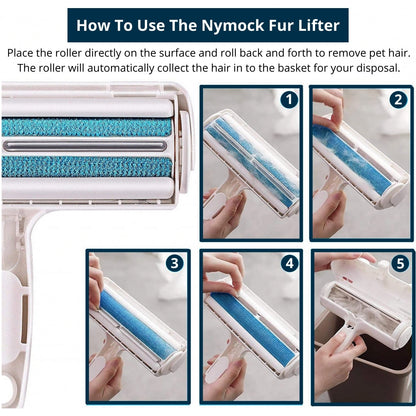 How To Use The Nymock Fur Lifter

Place the roller directly on the surface and roll back and forth to remove pet hair. The roller will automatically collect the hair in to the basket for your disposal.

1

2

3

4

5